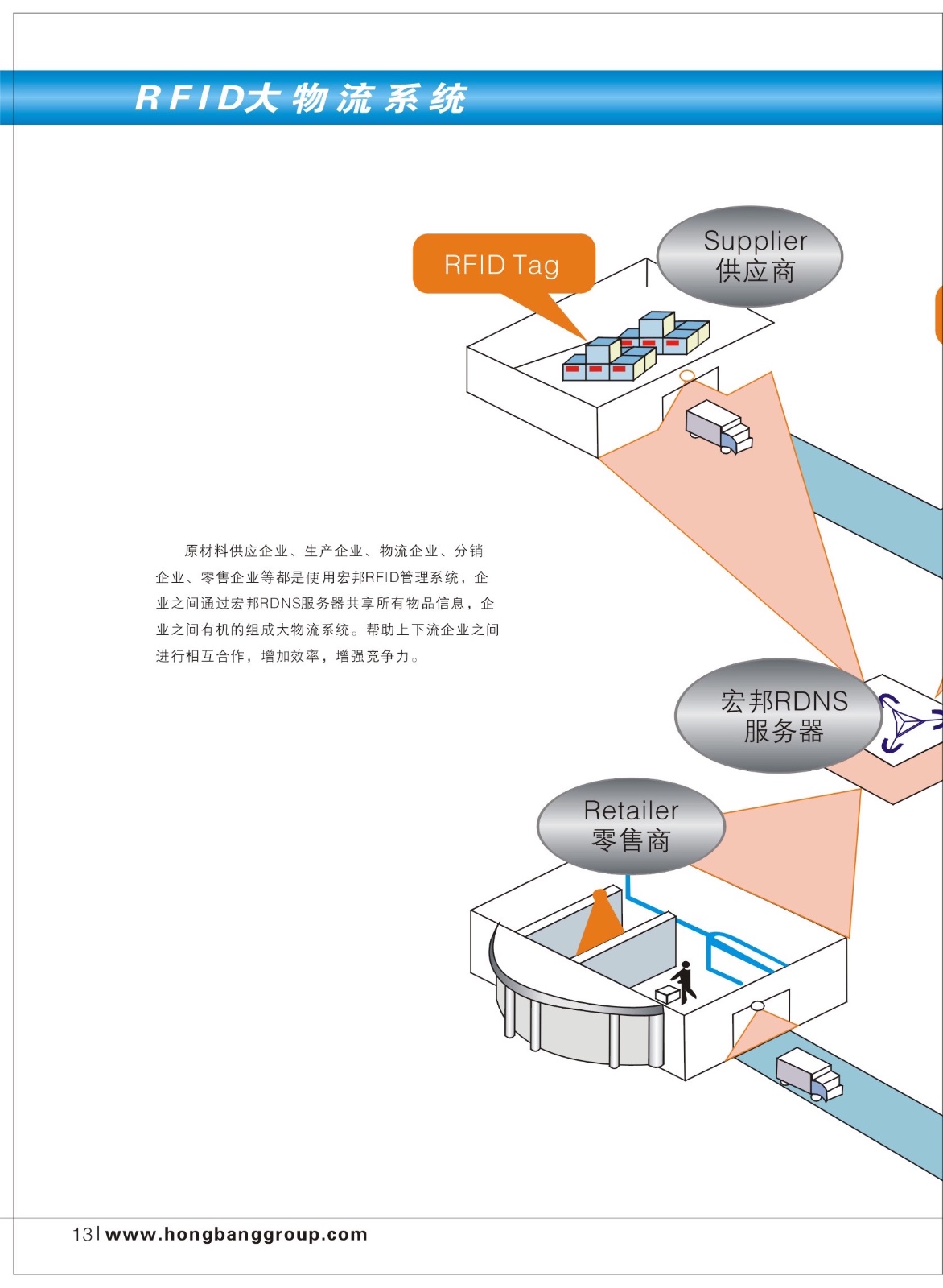 RFID大物流系统

RFID Tag

Supplier
供应商

原材料供应企业、生产企业、物流企业、分销企业、零售企业等都是使用宏邦RFID管理系统，企业之间通过宏邦RDNS服务器共享所有物品信息，企业之间有机的组成大物流系统。帮助上下流企业之间进行相互合作，增加效率，增强竞争力。

宏邦RDNS
服务器

Retailer
零售商

13 | www.hongbanggroup.com